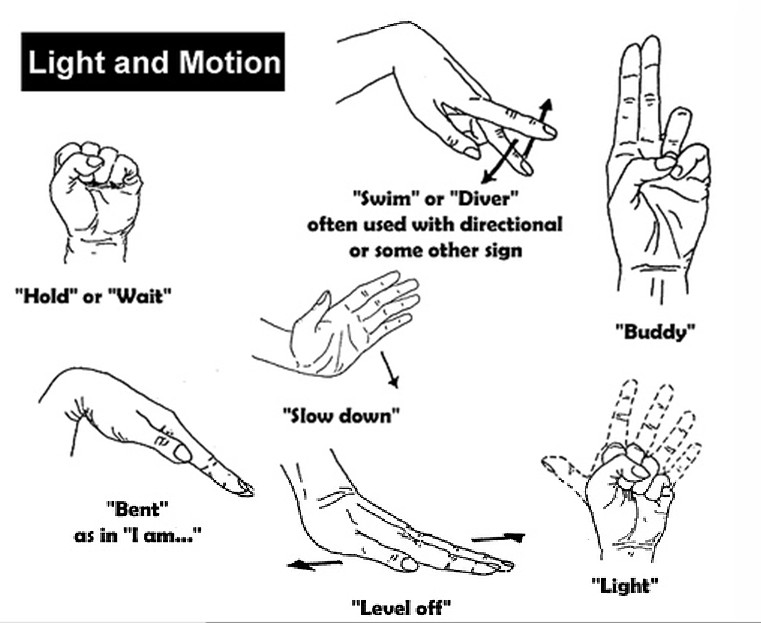 Light and Motion

"Swim" or "Diver" often used with directional or some other sign

"Hold" or "Wait"

"Buddy"

"Slow down"

"Bent" as in "I am..."

"Level off"

"Light"