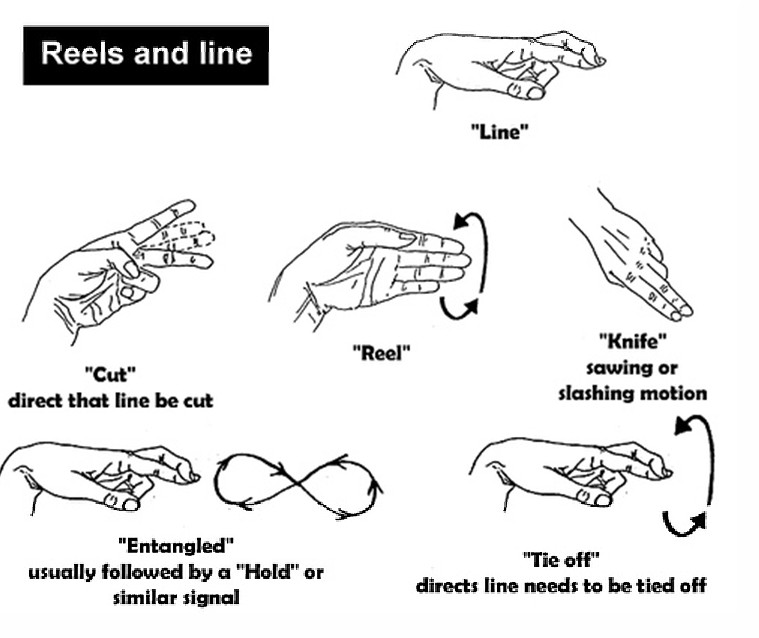 Reels and line

"Line"

"Cut"
direct that line be cut

"Reel"

"Knife"
sawing or
slashing motion

"Entangled"
usually followed by a "Hold" or
similar signal

"Tie off"
directs line needs to be tied off