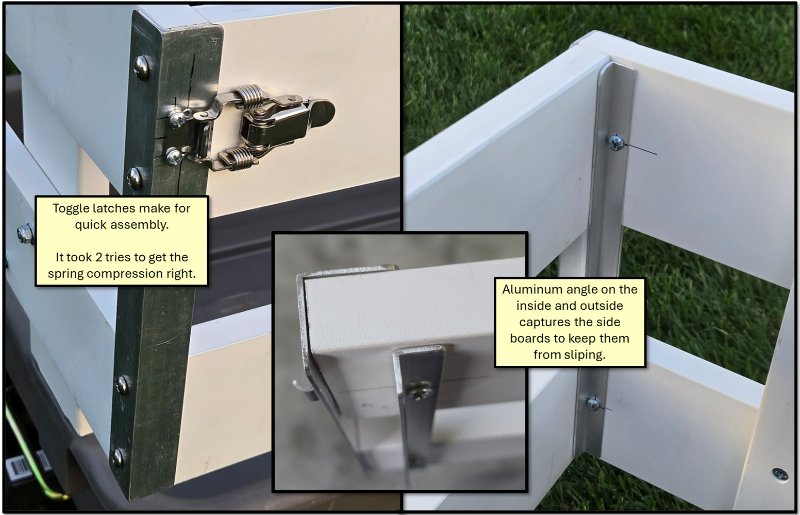 Toggle latches make for quick assembly.

It took 2 tries to get the spring compression right.

Aluminum angle on the inside and outside captures the side boards to keep them from sliping.