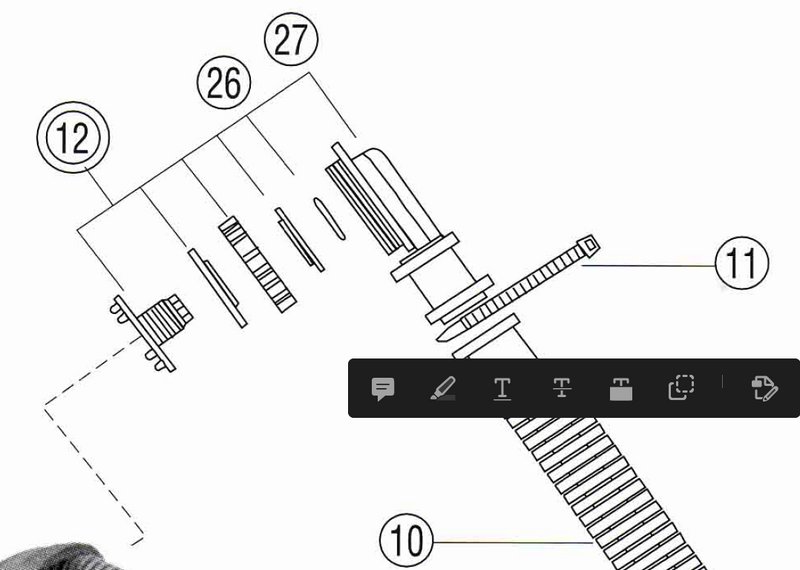 27
26
12
11
10