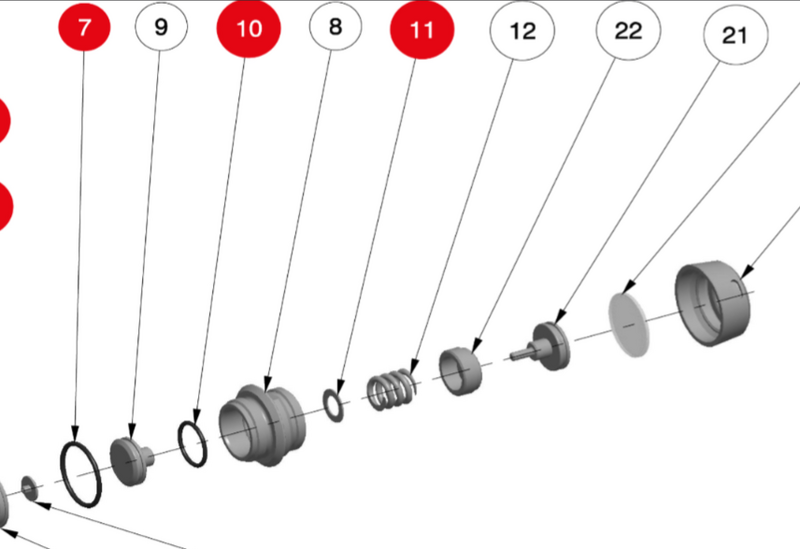 7
9
10
8
11
12
22
21