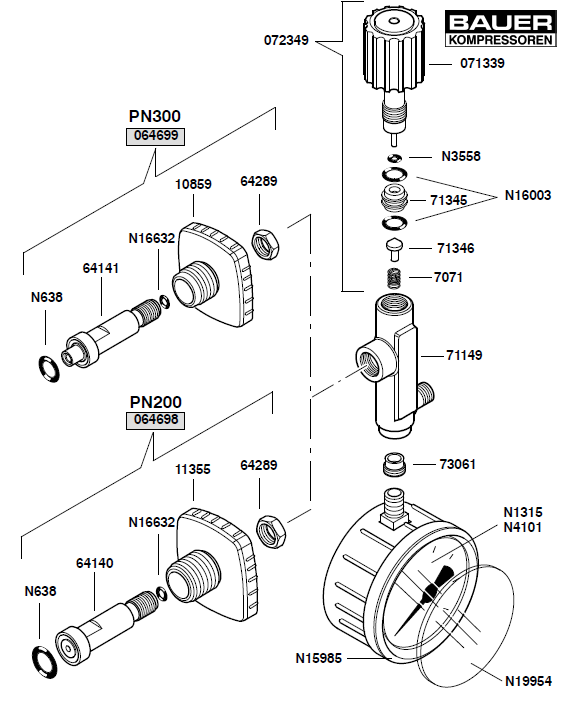 BAUER
KOMPRESSOREN

072349
071339
N3558
71345
N16003
71346
7071
71149
73061
N1315
N4101
N15985
N19954

PN300
064699
10859
64289
N16632
64141
N638

PN200
064698
11355
64289
N16632
64140
N638