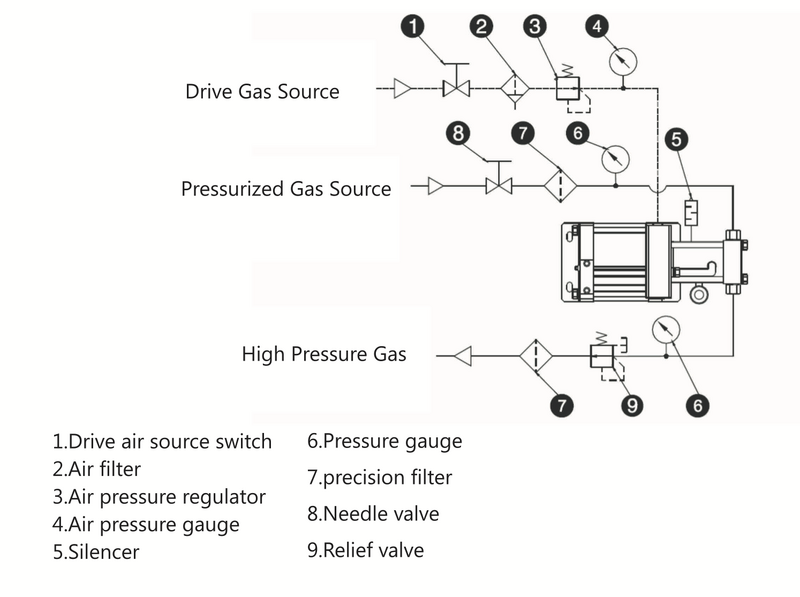 1

2

3

4

Drive Gas Source

8

7

6

5

Pressurized Gas Source

High Pressure Gas

7

9

6

1.Drive air source switch
2.Air filter
3.Air pressure regulator
4.Air pressure gauge
5.Silencer

6.Pressure gauge
7.precision filter
8.Needle valve
9.Relief valve