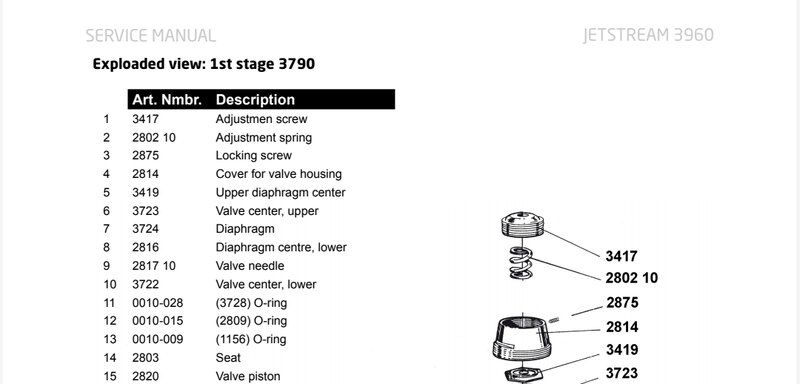 SERVICE MANUAL

JETSTREAM 3960

Exploaded view: 1st stage 3790

| | Art. Nmbr. | Description |
|---|---|---|
| 1 | 3417 | Adjustmen screw |
| 2 | 2802 10 | Adjustment spring |
| 3 | 2875 | Locking screw |
| 4 | 2814 | Cover for valve housing |
| 5 | 3419 | Upper diaphragm center |
| 6 | 3723 | Valve center, upper |
| 7 | 3724 | Diaphragm |
| 8 | 2816 | Diaphragm centre, lower |
| 9 | 2817 10 | Valve needle |
| 10 | 3722 | Valve center, lower |
| 11 | 0010-028 | (3728) O-ring |
| 12 | 0010-015 | (2809) O-ring |
| 13 | 0010-009 | (1156) O-ring |
| 14 | 2803 | Seat |
| 15 | 2820 | Valve piston |

3417
2802 10
2875
2814
3419
3723