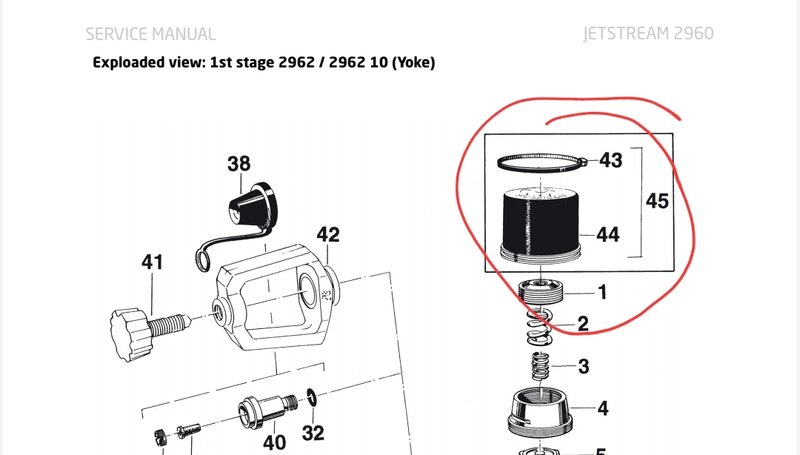 SERVICE MANUAL

JETSTREAM 2960

Exploded view: 1st stage 2962 / 2962 10 (Yoke)

38

42

41

40

32

43

45

44

1

2

3

4

5