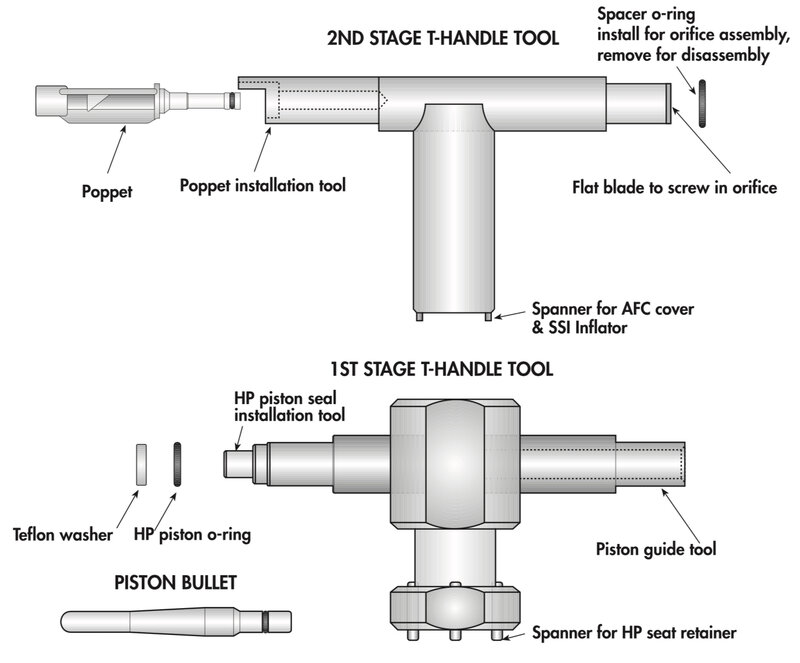 2ND STAGE T-HANDLE TOOL

Spacer o-ring install for orifice assembly, remove for disassembly

Poppet

Poppet installation tool

Flat blade to screw in orifice

Spanner for AFC cover & SSI Inflator

1ST STAGE T-HANDLE TOOL

HP piston seal installation tool

Teflon washer

HP piston o-ring

Piston guide tool

PISTON BULLET

Spanner for HP seat retainer