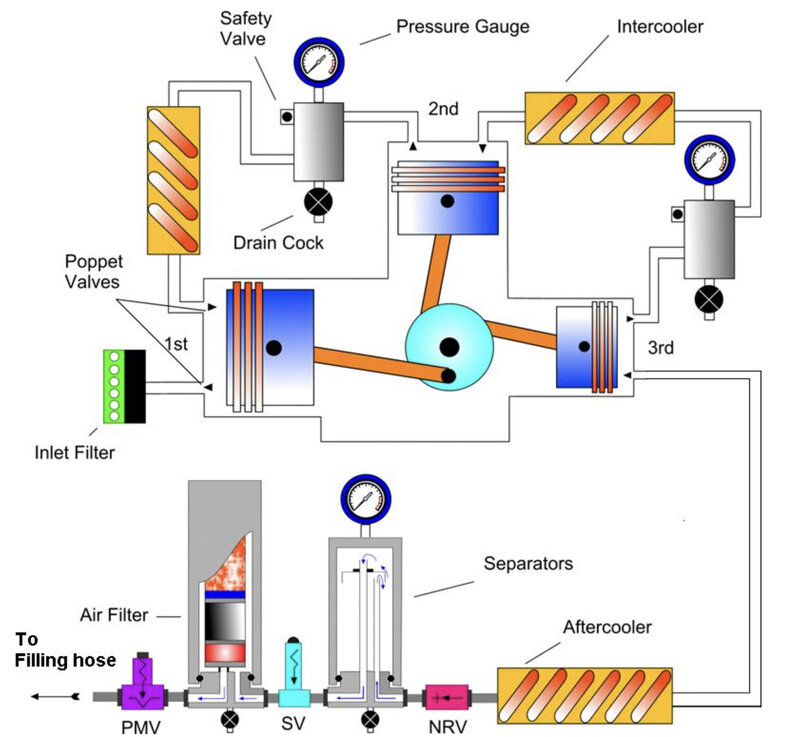 Safety Valve

Pressure Gauge

Intercooler

2nd

Drain Cock

Poppet Valves

1st

3rd

Inlet Filter

Separators

Air Filter

Aftercooler

To Filling hose

PMV

SV

NRV