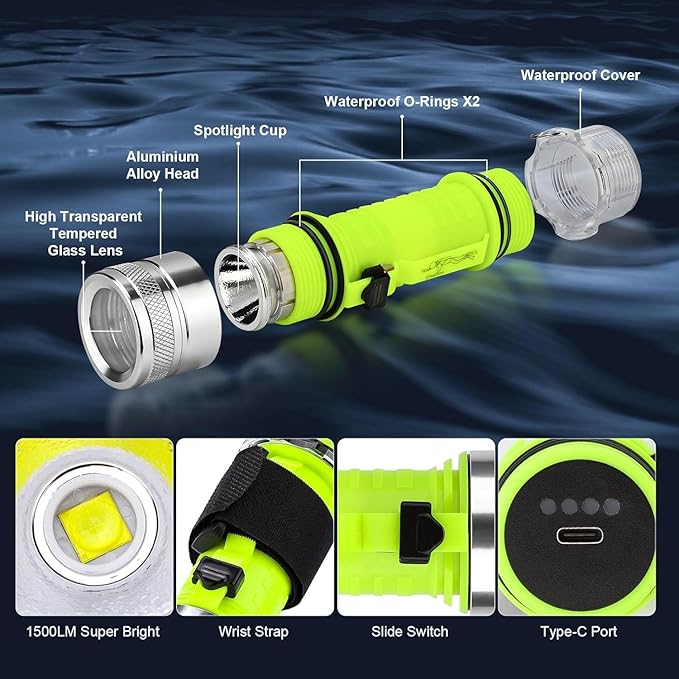 Waterproof Cover

Waterproof O-Rings X2

Spotlight Cup

Aluminium Alloy Head

High Transparent Tempered Glass Lens

1500LM Super Bright

Wrist Strap

Slide Switch

Type-C Port