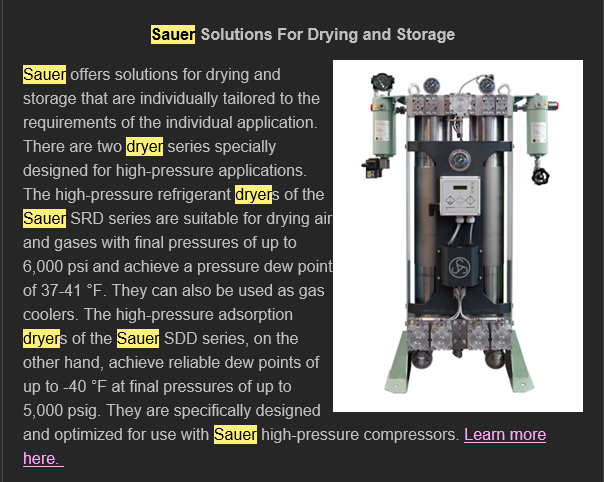 Sauer Solutions For Drying and Storage

Sauer offers solutions for drying and storage that are individually tailored to the requirements of the individual application. There are two dryer series specially designed for high-pressure applications. The high-pressure refrigerant dryers of the Sauer SRD series are suitable for drying air and gases with final pressures of up to 6,000 psi and achieve a pressure dew point of 37-41 °F. They can also be used as gas coolers. The high-pressure adsorption dryers of the Sauer SDD series, on the other hand, achieve reliable dew points of up to -40 °F at final pressures of up to 5,000 psig. They are specifically designed and optimized for use with Sauer high-pressure compressors. Learn more here.