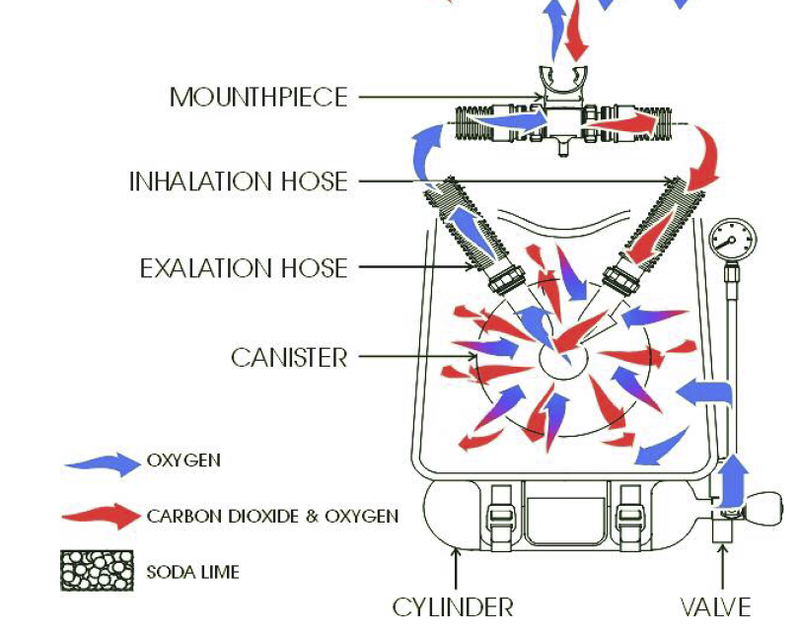 MOUNTHPIECE

INHALATION HOSE

EXALATION HOSE

CANISTER

OXYGEN

CARBON DIOXIDE & OXYGEN

SODA LIME

CYLINDER

VALVE