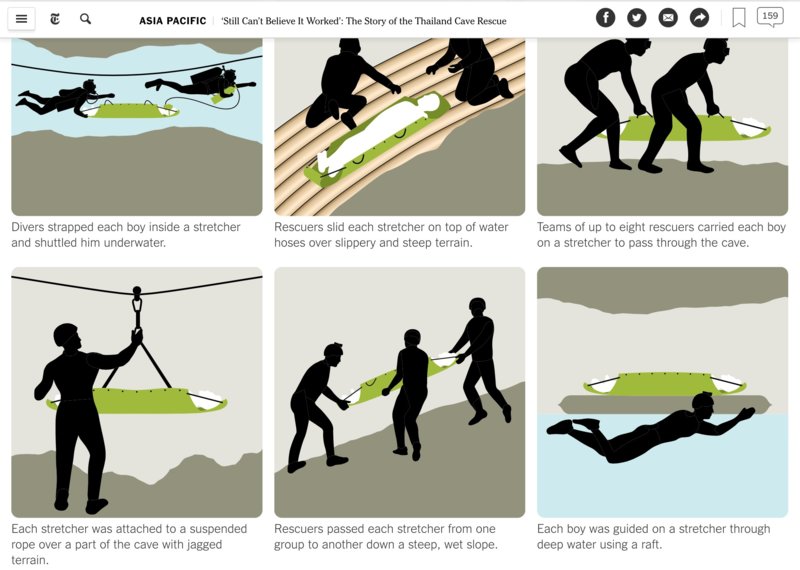 ASIA PACIFIC | 'Still Can't Believe It Worked': The Story of the Thailand Cave Rescue

159

Divers strapped each boy inside a stretcher and shuttled him underwater.

Rescuers slid each stretcher on top of water hoses over slippery and steep terrain.

Teams of up to eight rescuers carried each boy on a stretcher to pass through the cave.

Each stretcher was attached to a suspended rope over a part of the cave with jagged terrain.

Rescuers passed each stretcher from one group to another down a steep, wet slope.

Each boy was guided on a stretcher through deep water using a raft.