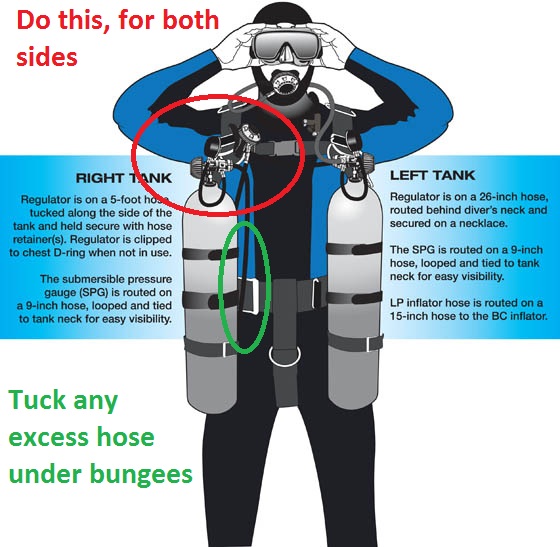 Do this, for both sides

RIGHT TANK

Regulator is on a 5-foot hose tucked along the side of the tank and held secure with hose retainer(s). Regulator is clipped to chest D-ring when not in use.

The submersible pressure gauge (SPG) is routed on a 9-inch hose, looped and tied to tank neck for easy visibility.

LEFT TANK

Regulator is on a 26-inch hose, routed behind diver's neck and secured on a necklace.

The SPG is routed on a 9-inch hose, looped and tied to tank neck for easy visibility.

LP inflator hose is routed on a 15-inch hose to the BC inflator.

Tuck any excess hose under bungees