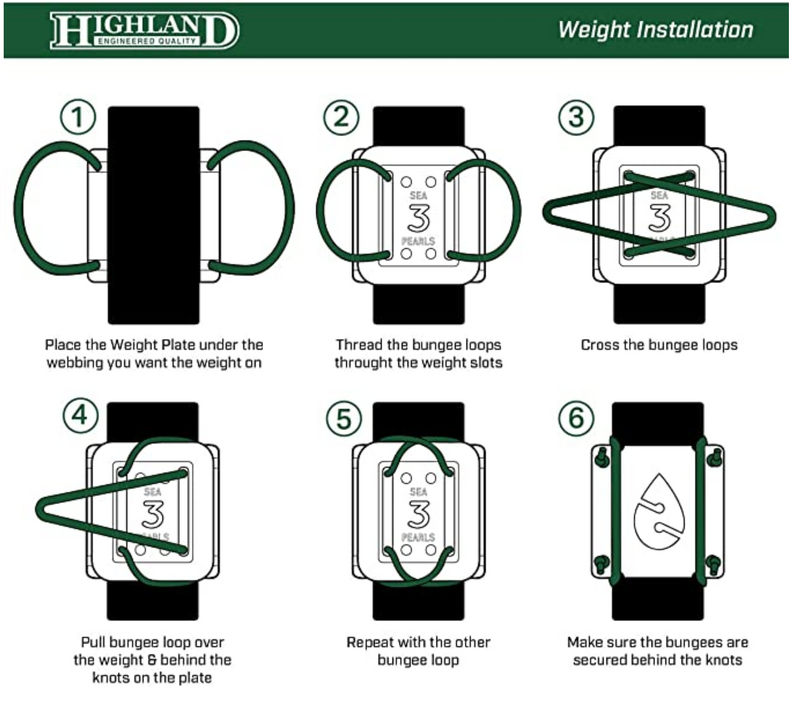 HIGHLAND
ENGINEERED QUALITY

Weight Installation

1

Place the Weight Plate under the webbing you want the weight on

2

SEA
3
PEARLS

Thread the bungee loops throught the weight slots

3

SEA
3

Cross the bungee loops

4

SEA
3
PEARLS

Pull bungee loop over the weight & behind the knots on the plate

5

SEA
3
PEARLS

Repeat with the other bungee loop

6

Make sure the bungees are secured behind the knots