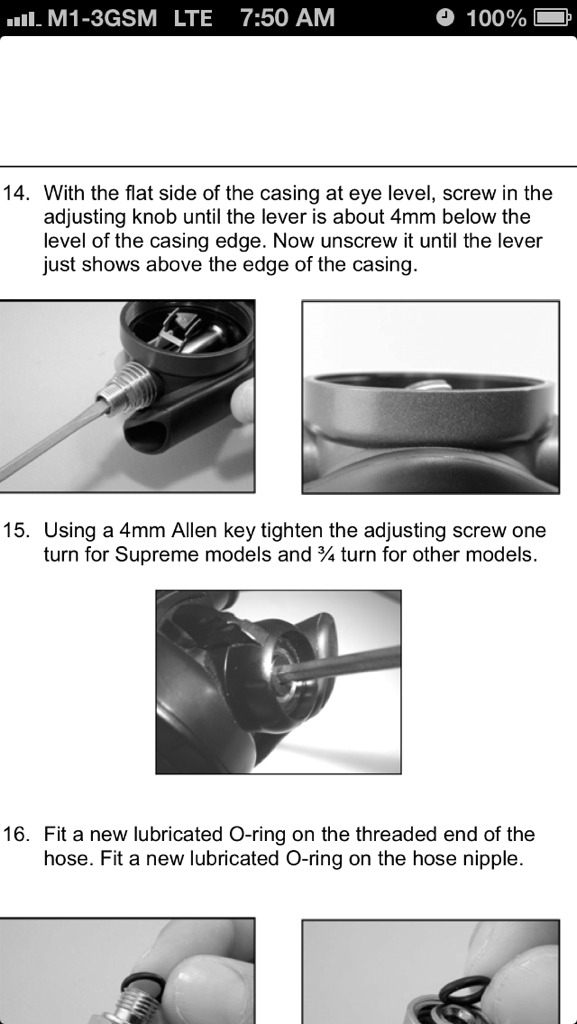 M1-3GSM LTE 7:50 AM 100%

14. With the flat side of the casing at eye level, screw in the adjusting knob until the lever is about 4mm below the level of the casing edge. Now unscrew it until the lever just shows above the edge of the casing.

15. Using a 4mm Allen key tighten the adjusting screw one turn for Supreme models and ¾ turn for other models.

16. Fit a new lubricated O-ring on the threaded end of the hose. Fit a new lubricated O-ring on the hose nipple.