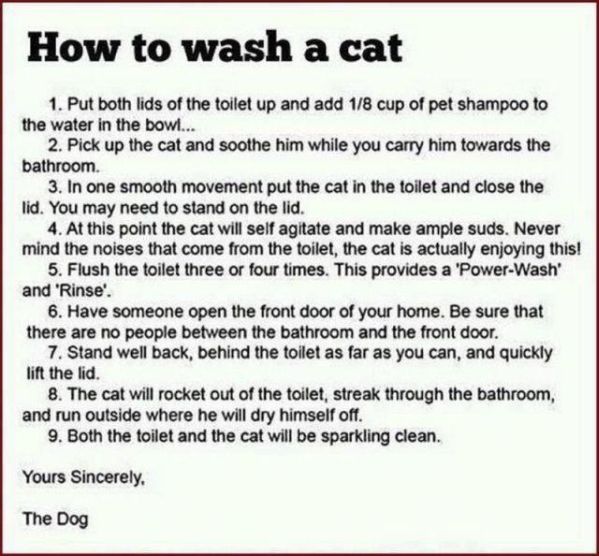 How to wash a cat

1. Put both lids of the toilet up and add 1/8 cup of pet shampoo to the water in the bowl...

2. Pick up the cat and soothe him while you carry him towards the bathroom.

3. In one smooth movement put the cat in the toilet and close the lid. You may need to stand on the lid.

4. At this point the cat will self agitate and make ample suds. Never mind the noises that come from the toilet, the cat is actually enjoying this!

5. Flush the toilet three or four times. This provides a 'Power-Wash' and 'Rinse'.

6. Have someone open the front door of your home. Be sure that there are no people between the bathroom and the front door.

7. Stand well back, behind the toilet as far as you can, and quickly lift the lid.

8. The cat will rocket out of the toilet, streak through the bathroom, and run outside where he will dry himself off.

9. Both the toilet and the cat will be sparkling clean.

Yours Sincerely,

The Dog