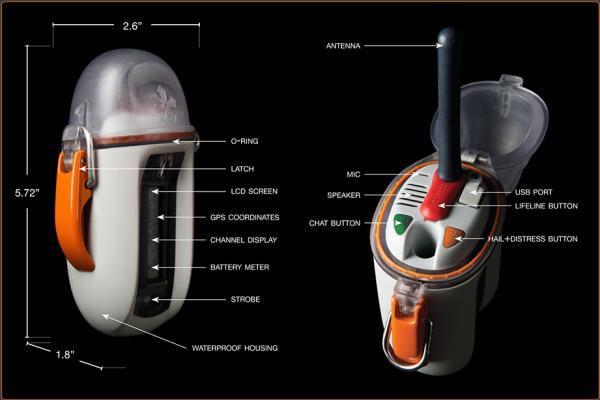 2.6"

5.72"

1.8"

O-RING

LATCH

LCD SCREEN

GPS COORDINATES

CHANNEL DISPLAY

BATTERY METER

STROBE

WATERPROOF HOUSING

ANTENNA

MIC

SPEAKER

CHAT BUTTON

USB PORT

LIFELINE BUTTON

HAIL+DISTRESS BUTTON